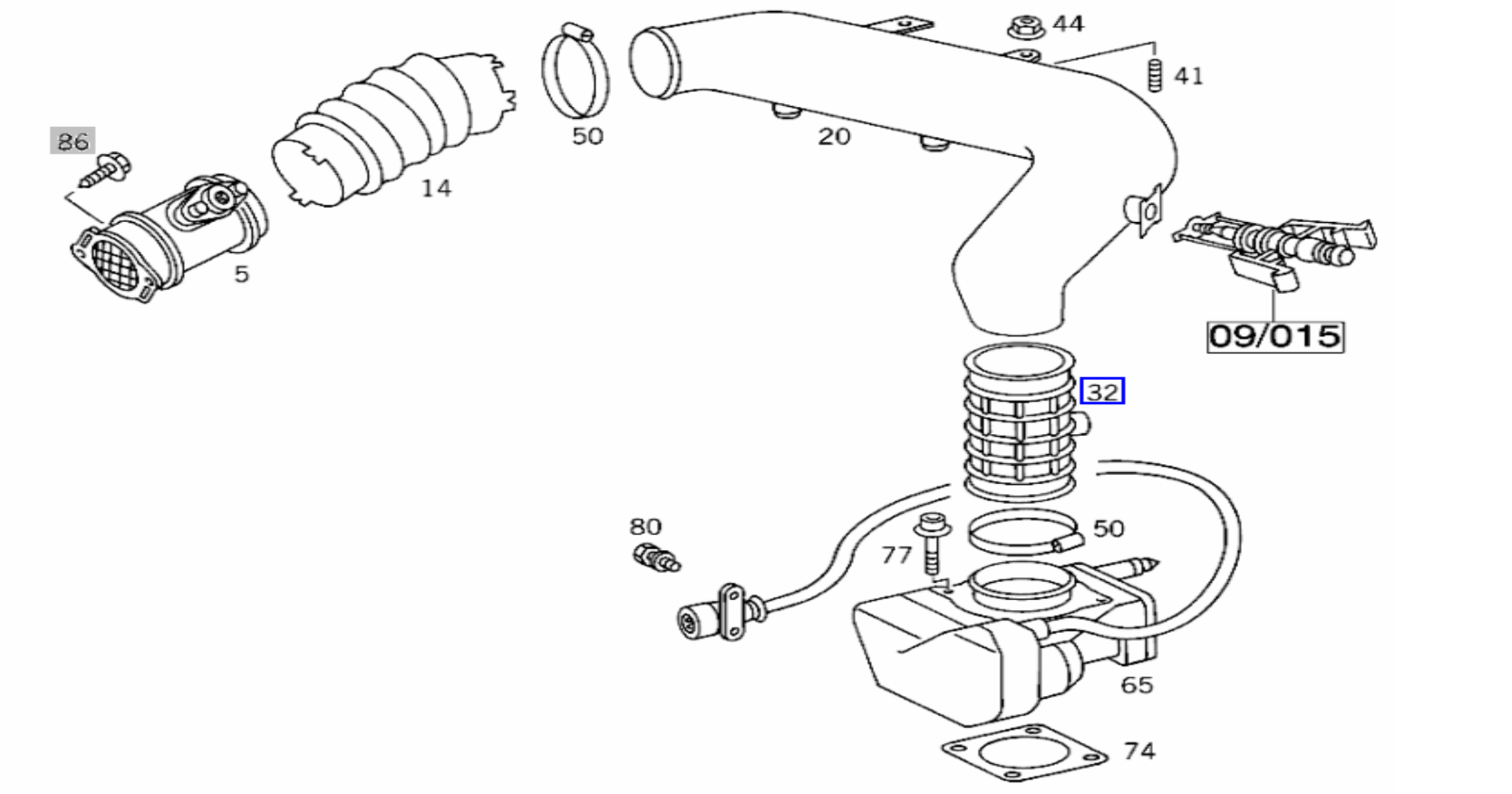 44
41
86
50
20
14
5
09/015
32
80
50
77
65
74