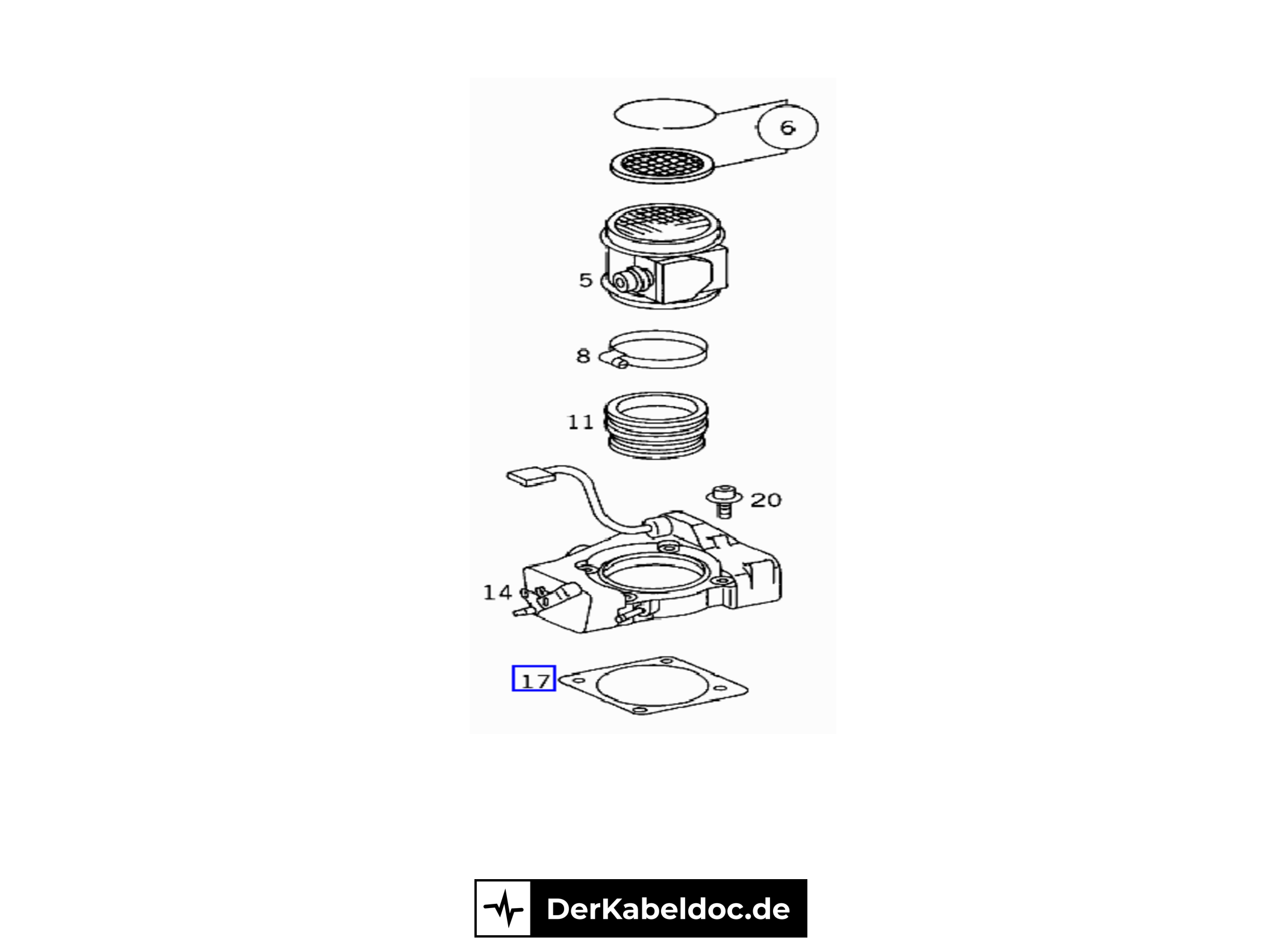 6

5

8

11

20

14

17

DerKabeldoc.de